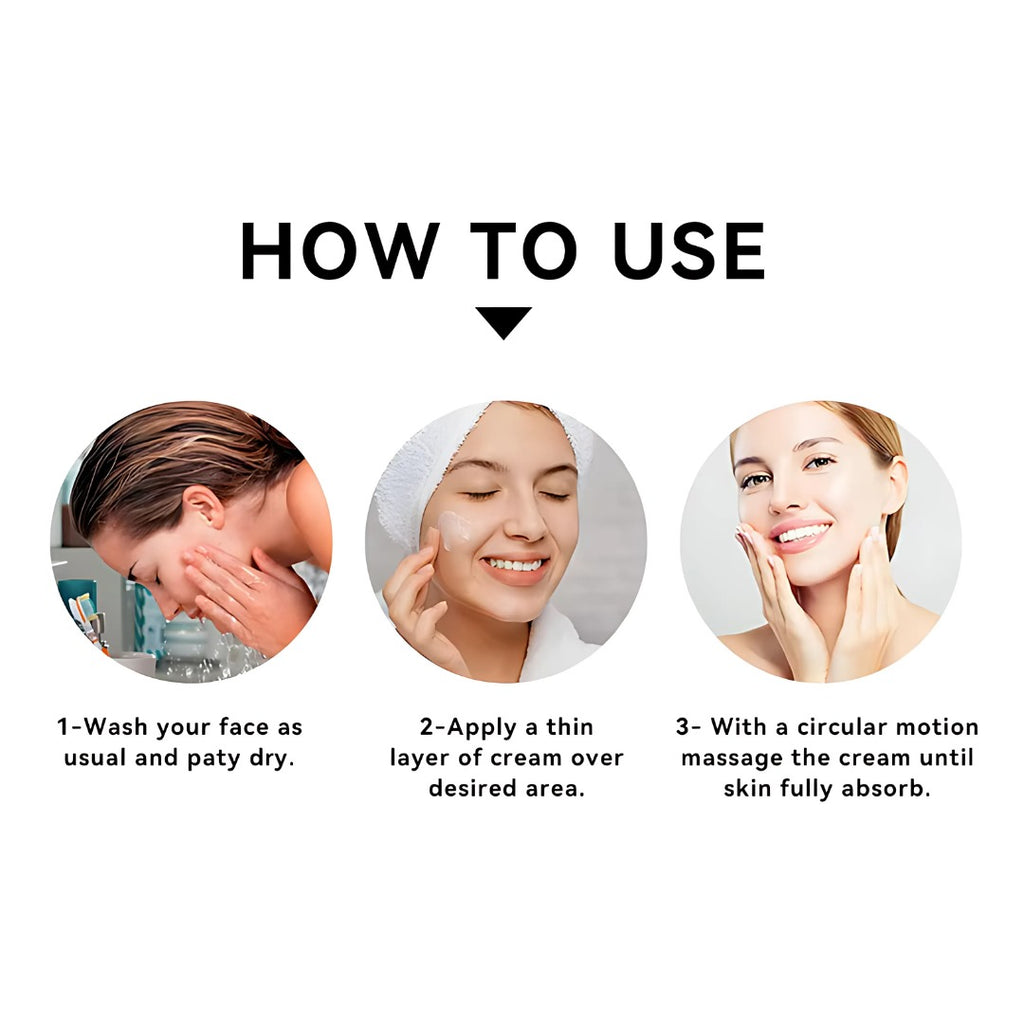 HOW TO USE

1-Wash your face as usual and paty dry.

2-Apply a thin layer of cream over desired area.

3- With a circular motion massage the cream until skin fully absorb.